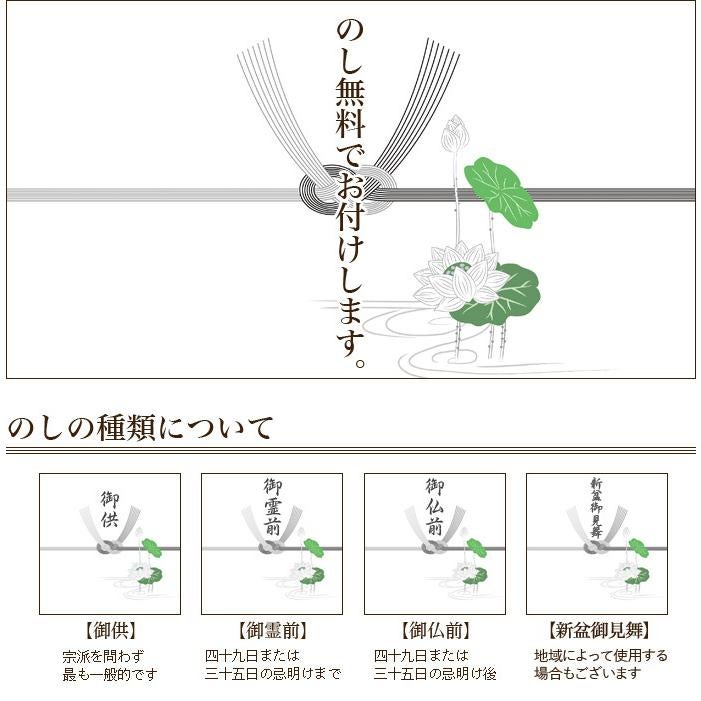 のし無料でお付けします。

のしの種類について

御供

【御供】
宗派を問わず
最も一般的です

御霊前

【御霊前】
四十九日または
三十五日の忌明けまで

御仏前

【御仏前】
四十九日または
三十五日の忌明け後

新盆御見舞

【新盆御見舞】
地域によって使用する
場合もございます