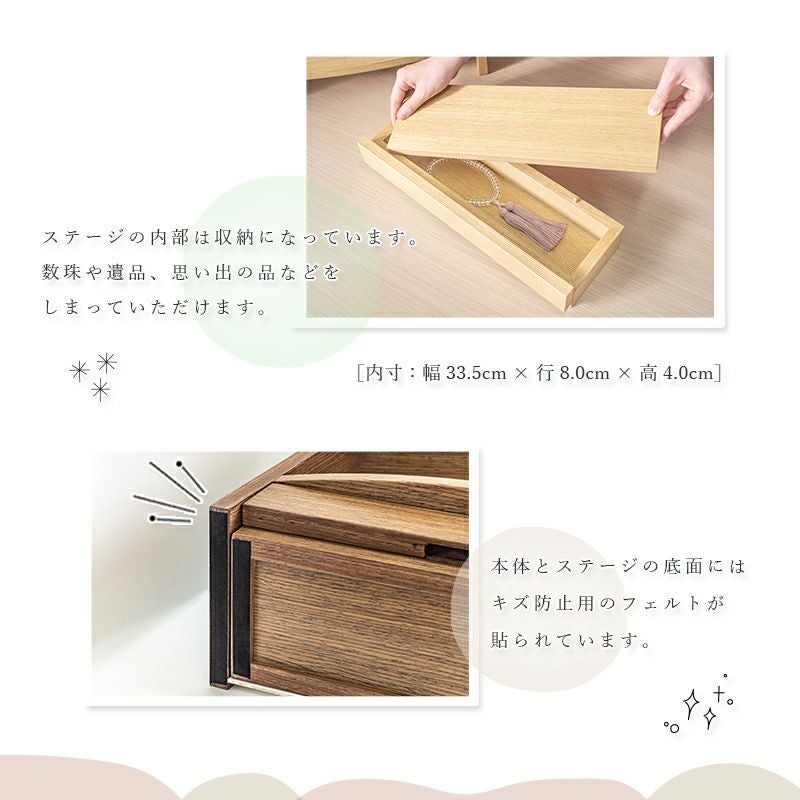 ステージの内部は収納になっています。
数珠や遺品、思い出の品などを
しまっていただけます。

[内寸：幅 33.5cm × 行 8.0cm × 高 4.0cm]

本体とステージの底面には
キズ防止用のフェルトが
貼られています。