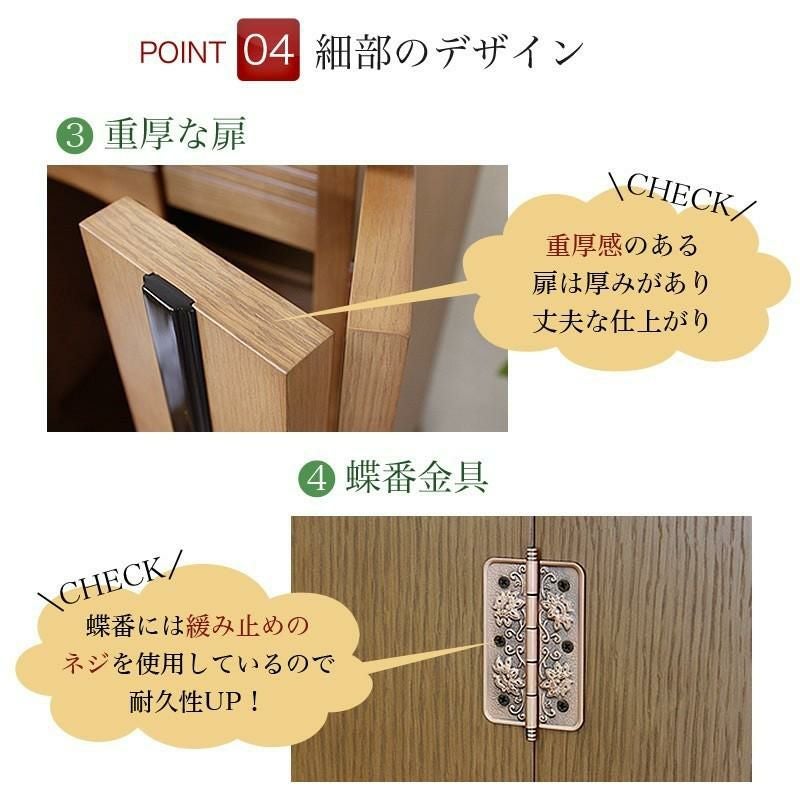 POINT 04 細部のデザイン

③ 重厚な扉

\CHECK/
重厚感のある
扉は厚みがあり
丈夫な仕上がり

④ 蝶番金具

\CHECK/
蝶番には緩み止めの
ネジを使用しているので
耐久性UP！