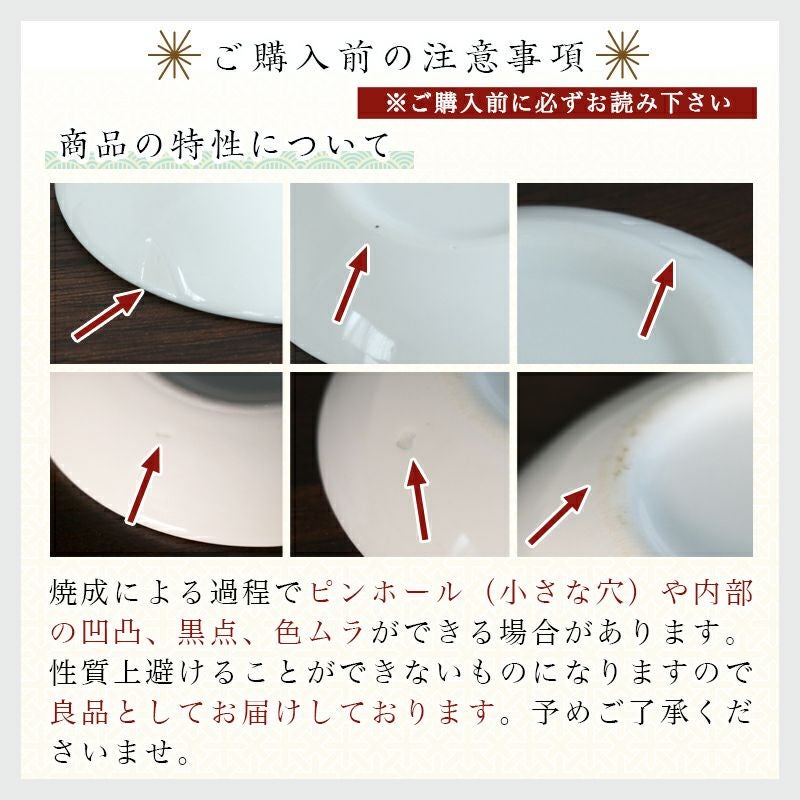 ご購入前の注意事項

※ご購入前に必ずお読み下さい

商品の特性について

焼成による過程でピンホール（小さな穴）や内部の凹凸、黒点、色ムラができる場合があります。性質上避けることができないものになりますので良品としてお届けしております。予めご了承くださいませ。