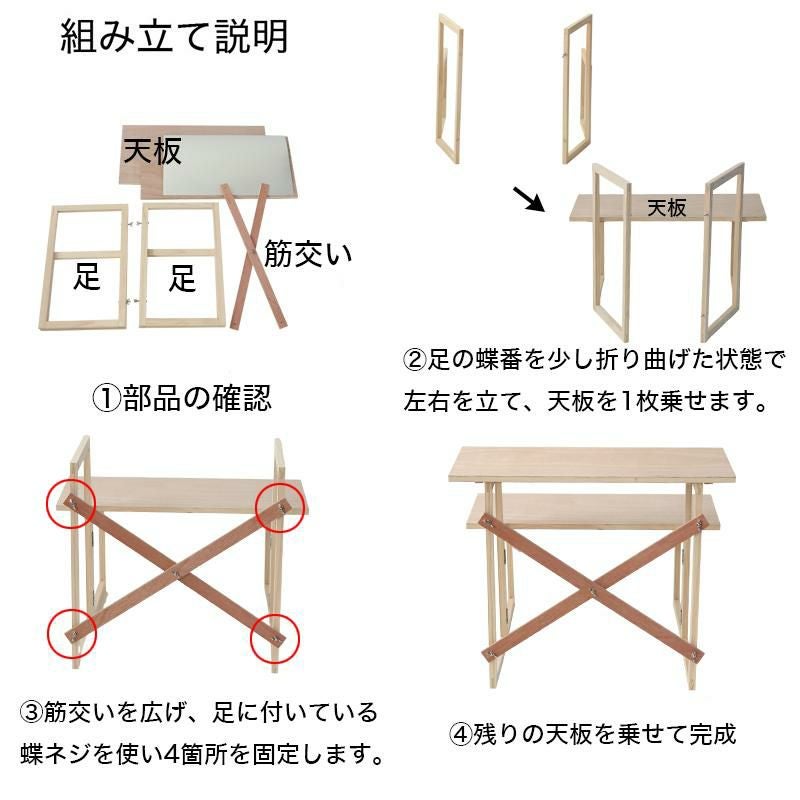 組み立て説明

天板

足

足

筋交い

①部品の確認

天板

②足の蝶番を少し折り曲げた状態で左右を立て、天板を1枚乗せます。

③筋交いを広げ、足に付いている蝶ネジを使い4箇所を固定します。

④残りの天板を乗せて完成