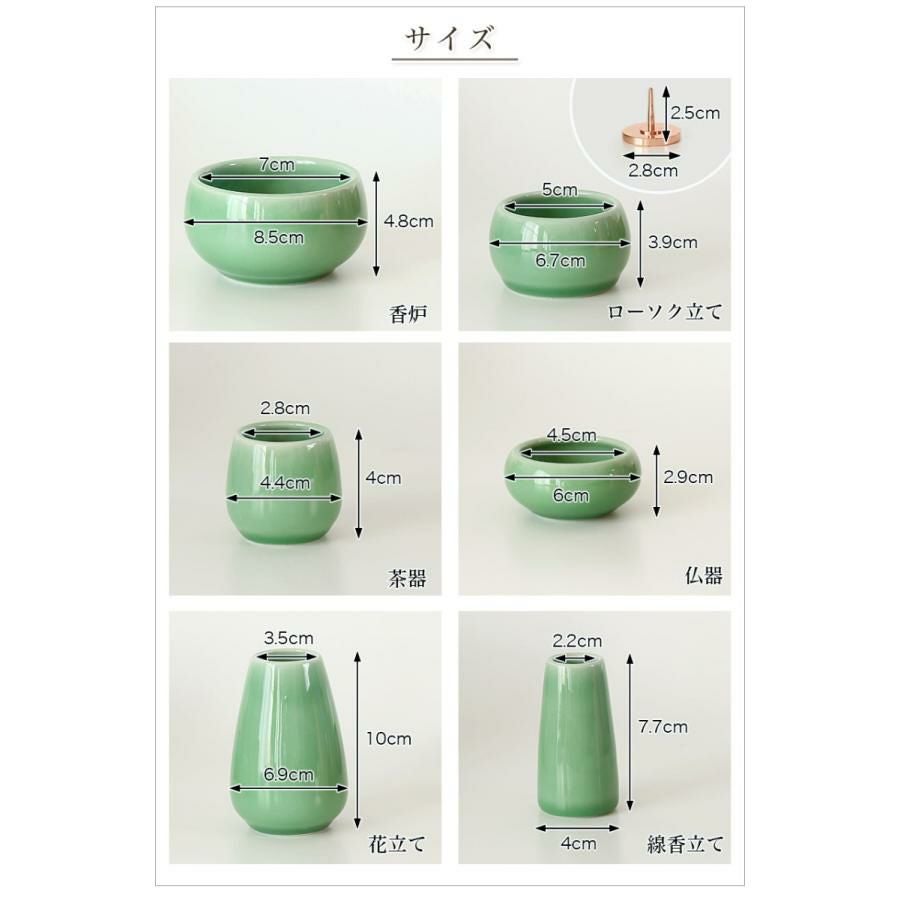 サイズ

7cm
8.5cm
4.8cm
香炉

2.5cm
2.8cm
5cm
6.7cm
3.9cm
ローソク立て

2.8cm
4.4cm
4cm
茶器

4.5cm
6cm
2.9cm
仏器

3.5cm
6.9cm
10cm
花立て

2.2cm
7.7cm
4cm
線香立て