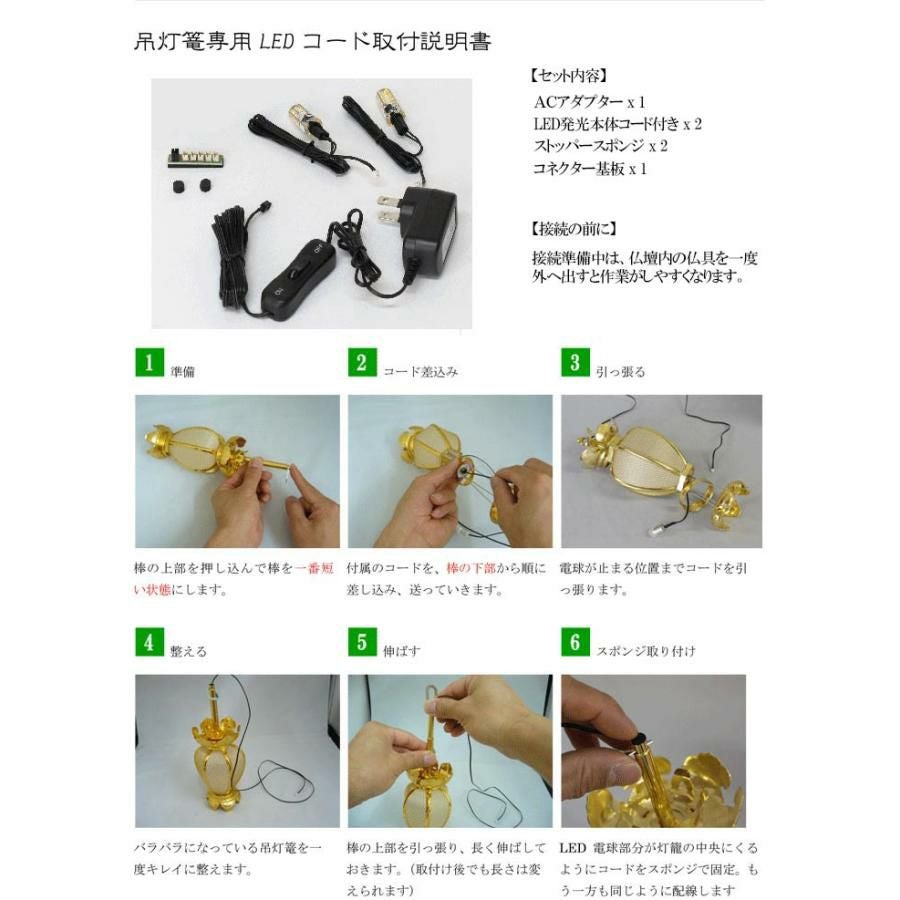 吊灯篭専用 LED コード取付説明書

【セット内容】

ACアダプター x 1
LED発光本体コード付き x 2
ストッパースポンジ x 2
コネクター基板 x 1

【接続の前に】

接続準備中は、仏壇内の仏具を一度外へ出すと作業がしやすくなります。

1 準備

棒の上部を押し込んで棒を一番短い状態にします。

2 コード差込み

付属のコードを、棒の下部から順に差し込み、送っていきます。

3 引っ張る

電球が止まる位置までコードを引っ張ります。

4 整える

バラバラになっている吊灯篭を一度キレイに整えます。

5 伸ばす

棒の上部を引っ張り、長く伸ばしておきます。（取付け後でも長さは変えられます）

6 スポンジ取り付け

LED 電球部分が灯籠の中央にくるようにコードをスポンジで固定。もう一方も同じように配線します